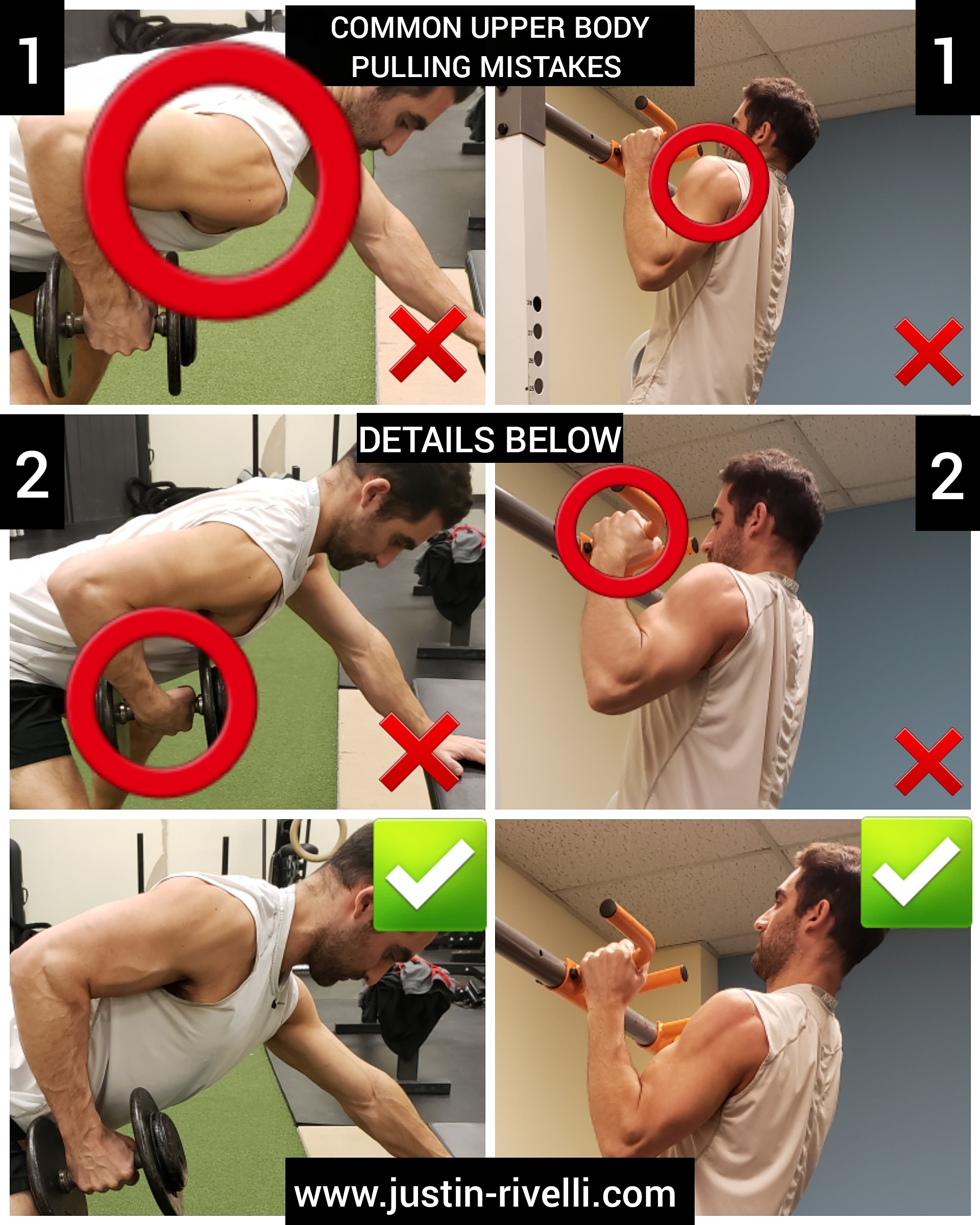 1

COMMON UPPER BODY PULLING MISTAKES

1

2

DETAILS BELOW

2

www.justin-rivelli.com